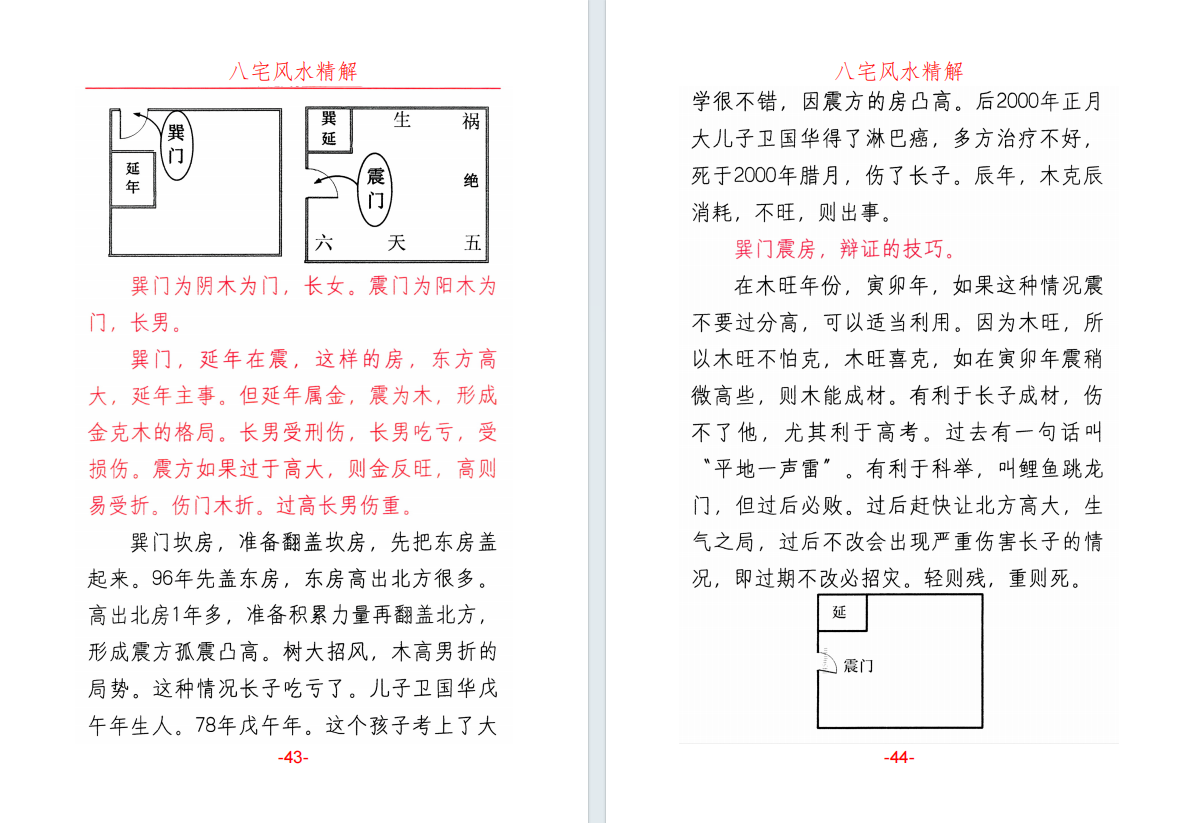 八宅风水精解

巽门

延年

巽延

生

祸

震门

绝

六

天

五

巽门为阴木为门，长女。震门为阳木为门，长男。

巽门，延年在震，这样的房，东方高大，延年主事。但延年属金，震为木，形成金克木的格局。长男受刑伤，长男吃亏，受损伤。震方如果过于高大，则金反旺，高则易受折。伤门木折。过高长男伤重。

巽门坎房，准备翻盖坎房，先把东房盖起来。96年先盖东房，东房高出北方很多。高出北房1年多，准备积累力量再翻盖北方，形成震方孤震凸高。树大招风，木高男折的局势。这种情况长子吃亏了。儿子卫国华戊午年生人。78年戊午年。这个孩子考上了大

-43-

八宅风水精解

学很不错，因震方的房凸高。后2000年正月大儿子卫国华得了淋巴癌，多方治疗不好，死于2000年腊月，伤了长子。辰年，木克辰消耗，不旺，则出事。

巽门震房，辩证的技巧。

在木旺年份，寅卯年，如果这种情况震不要过分高，可以适当利用。因为木旺，所以木旺不怕克，木旺喜克，如在寅卯年震稍微高些，则木能成材。有利于长子成材，伤不了他，尤其利于高考。过去有一句话叫“平地一声雷”。有利于科举，叫鲤鱼跳龙门，但过后必败。过后赶快让北方高大，生气之局，过后不改会出现严重伤害长子的情况，即过期不改必招灾。轻则残，重则死。

延

震门

-44-