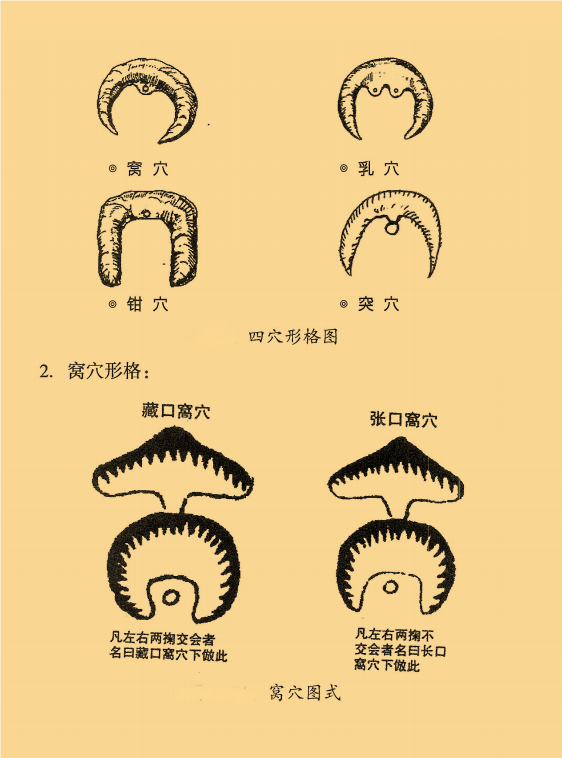 ◎ 窝 穴

◎ 乳 穴

◎ 钳 穴

◎ 突 穴

四穴形格图

2. 窝穴形格：

藏口窝穴

张口窝穴

凡左右两掬交会者名曰藏口窝穴下做此

凡左右两掬不交会者名曰长口窝穴下做此

窝穴图式