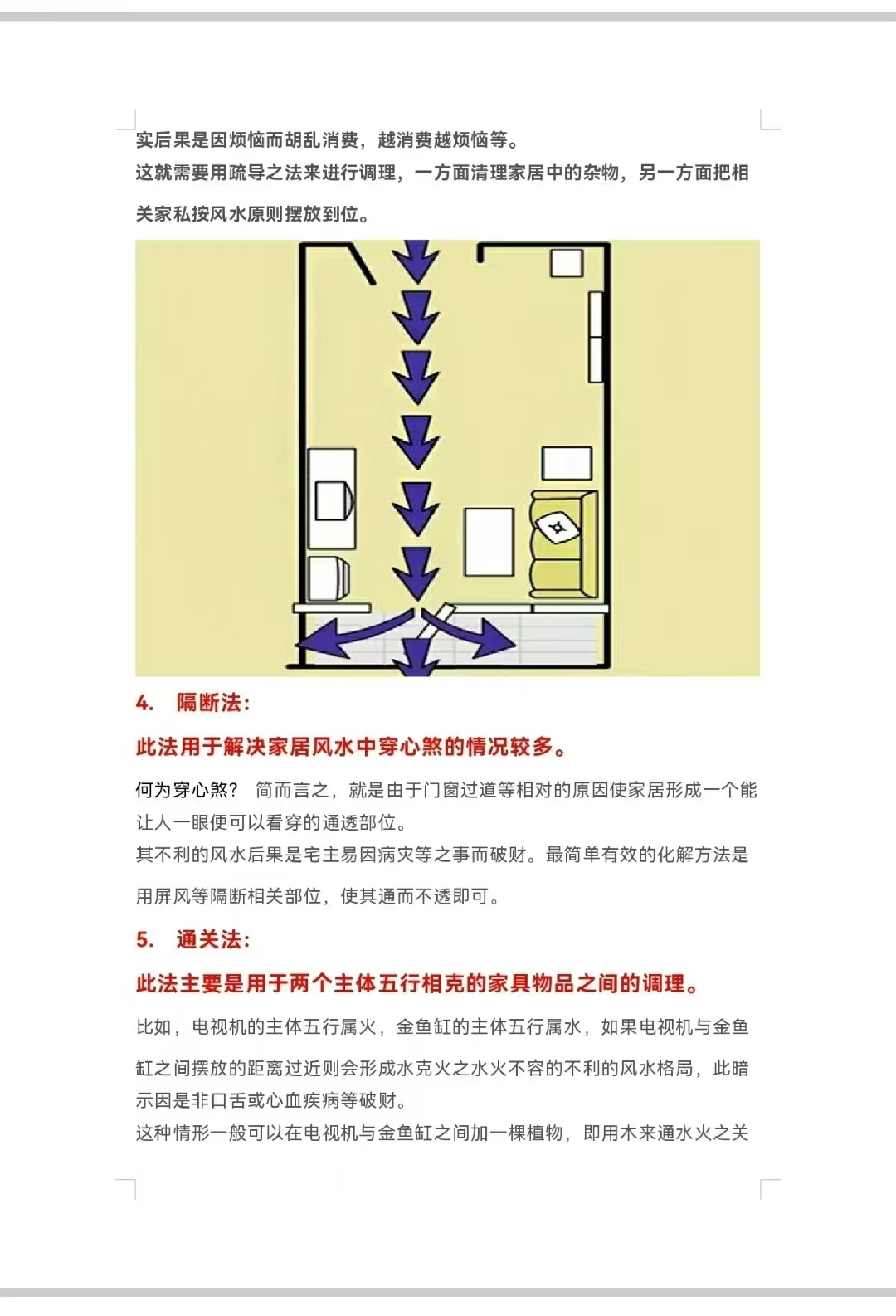 实后果是因烦恼而胡乱消费，越消费越烦恼等。
这就需要用疏导之法来进行调理，一方面清理家居中的杂物，另一方面把相关家私按风水原则摆放到位。

4. 隔断法：

此法用于解决家居风水中穿心煞的情况较多。

何为穿心煞？ 简而言之，就是由于门窗过道等相对的原因使家居形成一个能让人一眼便可以看穿的通透部位。
其不利的风水后果是宅主易因病灾等之事而破财。最简单有效的化解方法是用屏风等隔断相关部位，使其通而不透即可。

5. 通关法：

此法主要是用于两个主体五行相克的家具物品之间的调理。

比如，电视机的主体五行属火，金鱼缸的主体五行属水，如果电视机与金鱼缸之间摆放的距离过近则会形成水克火之水火不容的不利的风水格局，此暗示因是非口舌或心血疾病等破财。
这种情形一般可以在电视机与金鱼缸之间加一棵植物，即用木来通水火之关