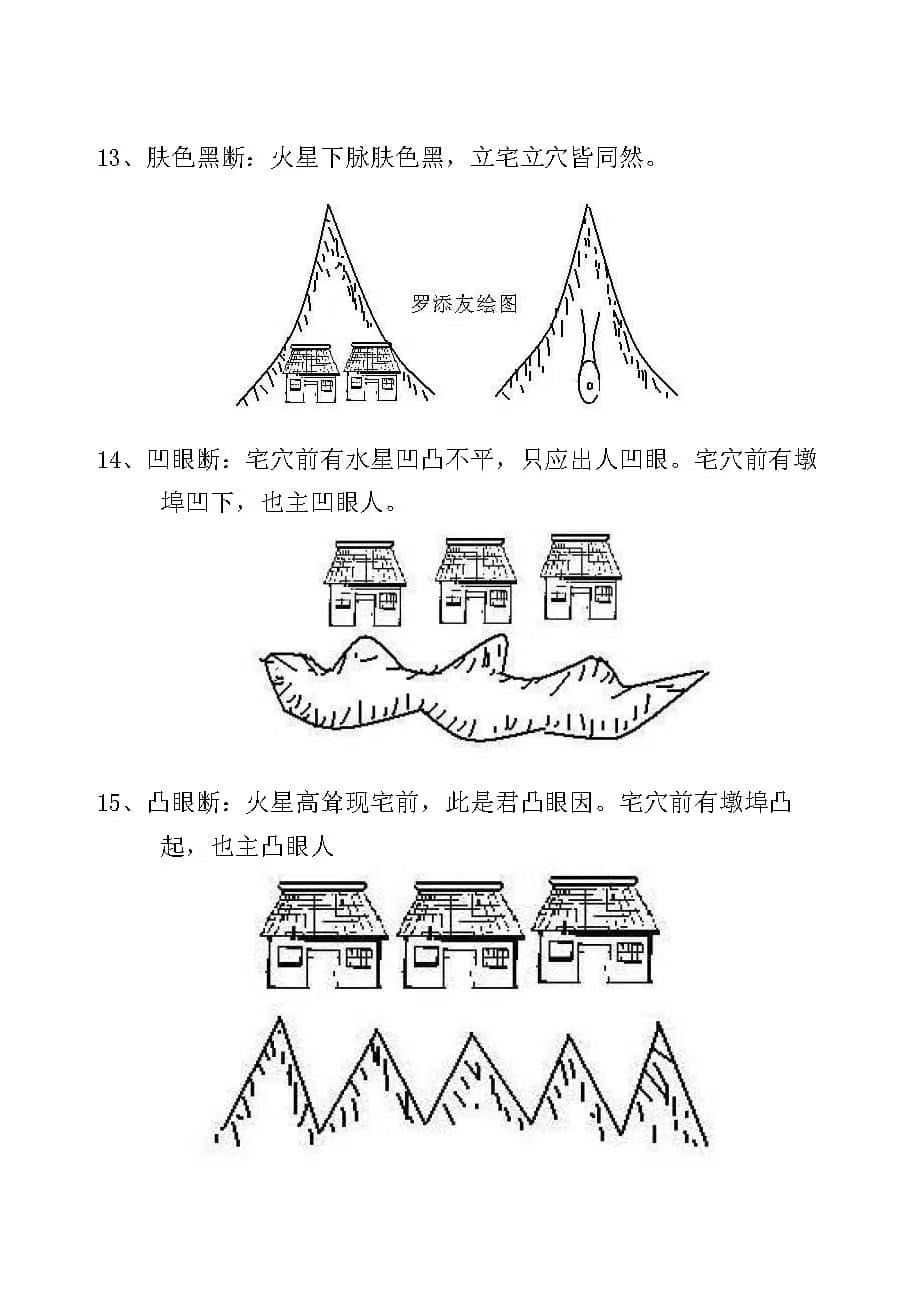 13、肤色黑断：火星下脉肤色黑，立宅立穴皆同然。

罗添友绘图

14、凹眼断：宅穴前有水星凹凸不平，只应出人凹眼。宅穴前有墩埠凹下，也主凹眼人。

15、凸眼断：火星高耸现宅前，此是君凸眼因。宅穴前有墩埠凸起，也主凸眼人